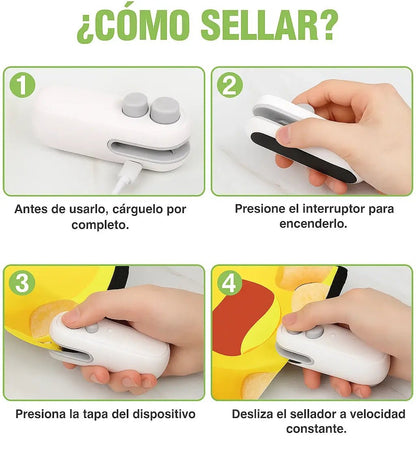 ¿CÓMO SELLAR?

1

Antes de usarlo, cárguelo por completo.

2

Presione el interruptor para encenderlo.

3

Presiona la tapa del dispositivo

4

Desliza el sellador a velocidad constante.