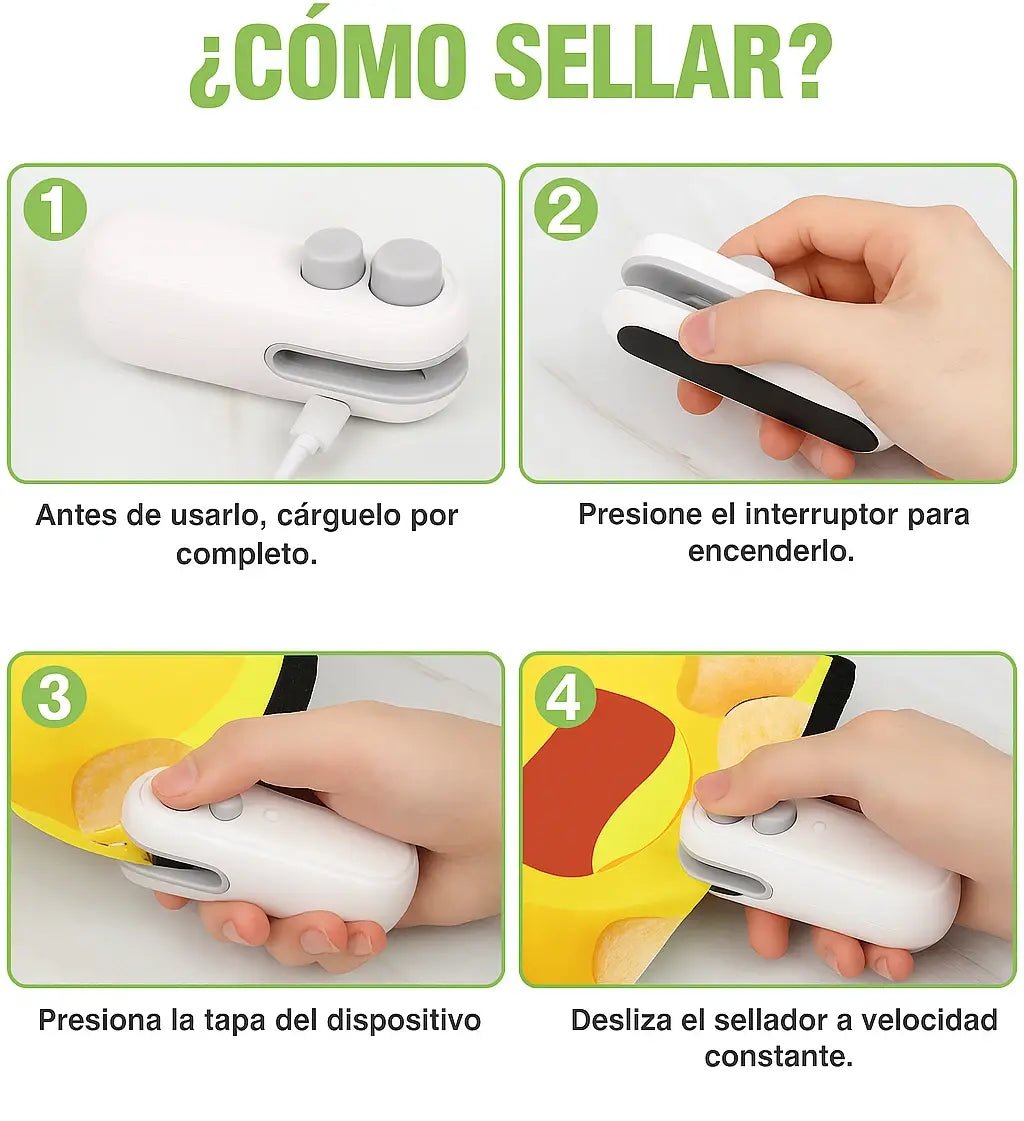 ¿CÓMO SELLAR?

1

Antes de usarlo, cárguelo por completo.

2

Presione el interruptor para encenderlo.

3

Presiona la tapa del dispositivo

4

Desliza el sellador a velocidad constante.